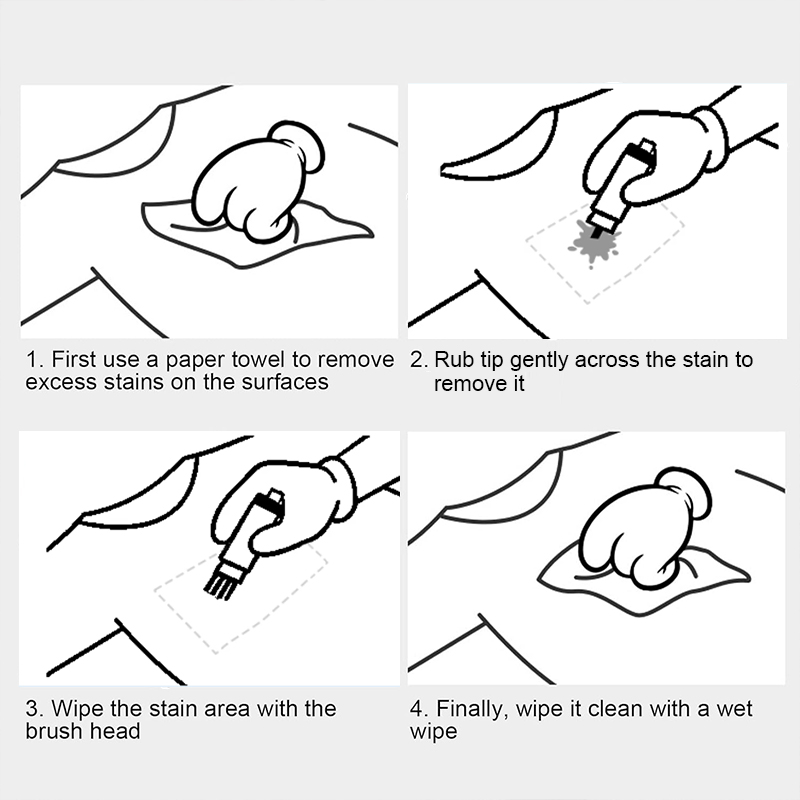 1. First use a paper towel to remove excess stains on the surfaces

2. Rub tip gently across the stain to remove it

3. Wipe the stain area with the brush head

4. Finally, wipe it clean with a wet wipe