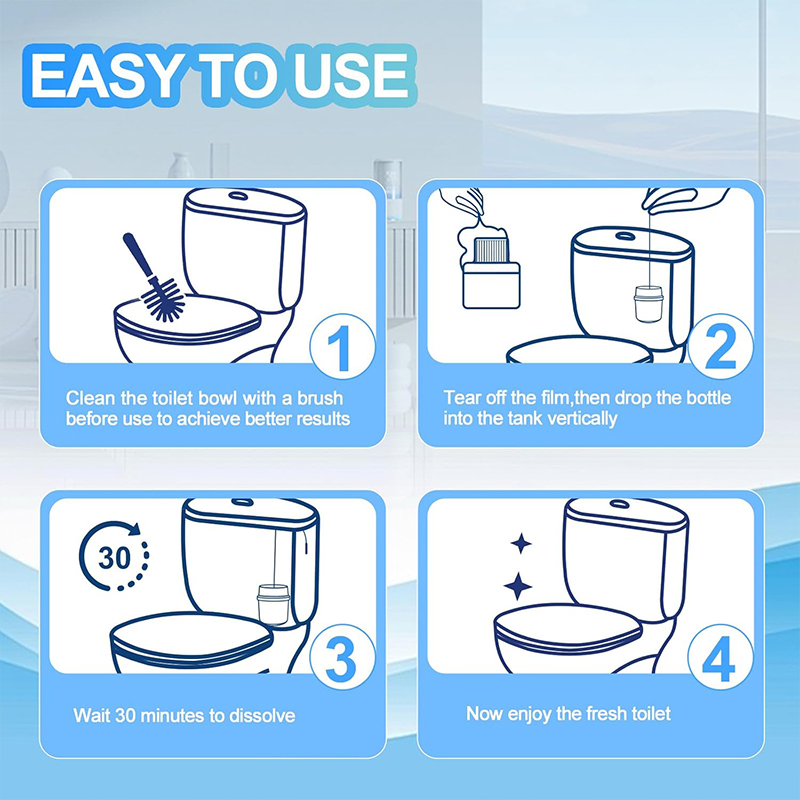 EASY TO USE

1

Clean the toilet bowl with a brush before use to achieve better results

2

Tear off the film,then drop the bottle into the tank vertically

30

3

Wait 30 minutes to dissolve

4

Now enjoy the fresh toilet