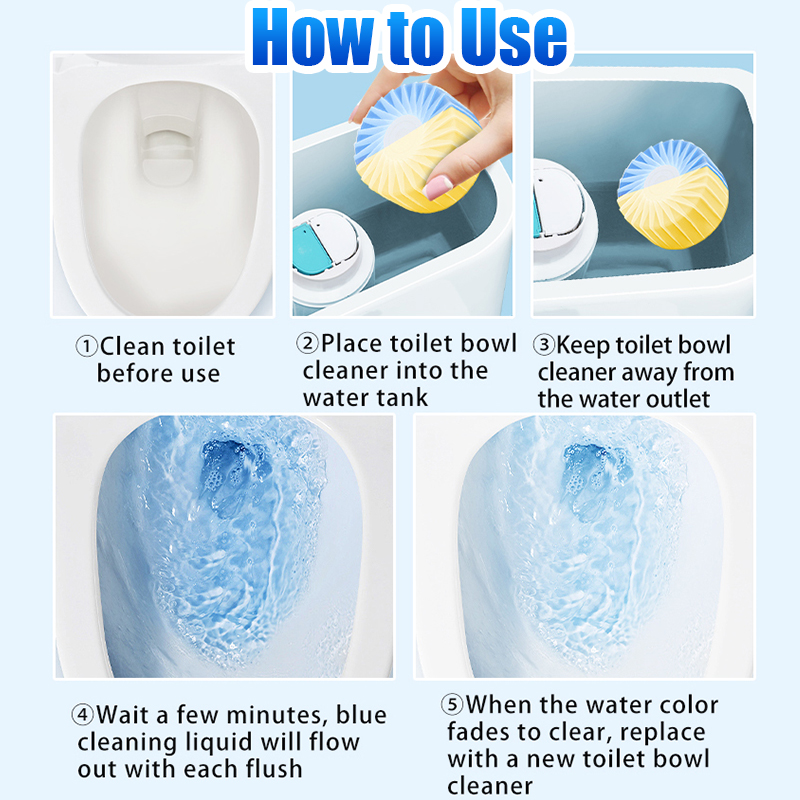 How to Use

①Clean toilet before use

②Place toilet bowl cleaner into the water tank

③Keep toilet bowl cleaner away from the water outlet

④Wait a few minutes, blue cleaning liquid will flow out with each flush

⑤When the water color fades to clear, replace with a new toilet bowl cleaner