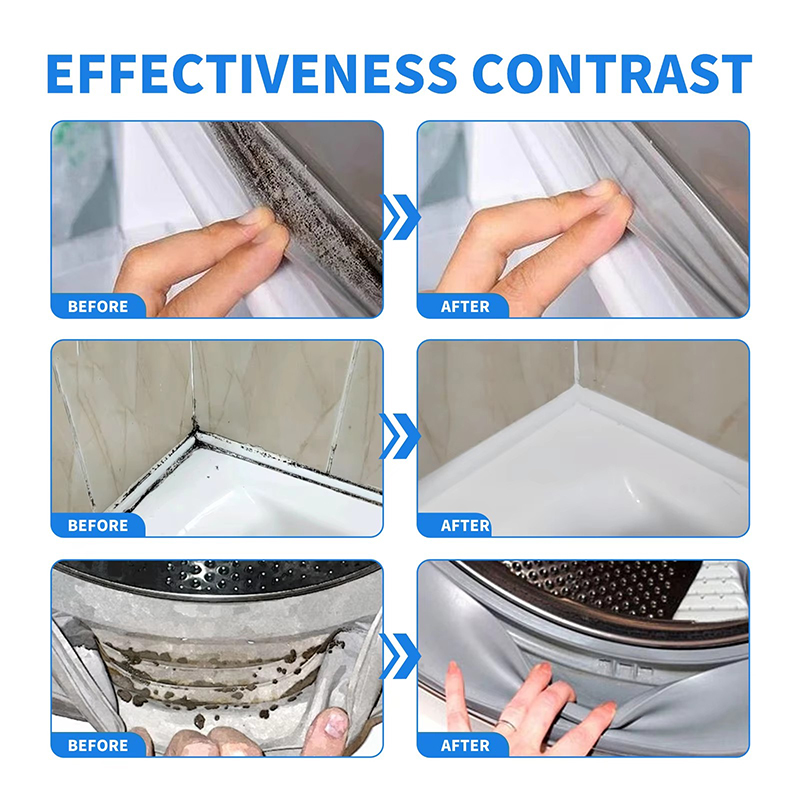 EFFECTIVENESS CONTRAST

BEFORE

AFTER

BEFORE

AFTER

BEFORE

AFTER