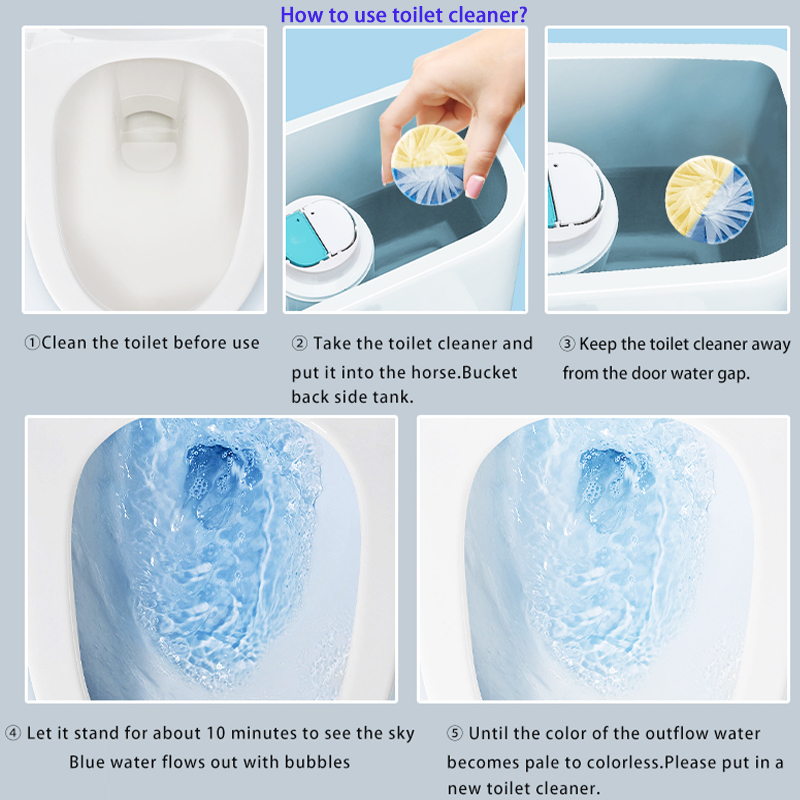 How to use toilet cleaner?

①Clean the toilet before use

② Take the toilet cleaner and put it into the horse.Bucket back side tank.

③ Keep the toilet cleaner away from the door water gap.

④ Let it stand for about 10 minutes to see the sky Blue water flows out with bubbles

⑤ Until the color of the outflow water becomes pale to colorless.Please put in a new toilet cleaner.