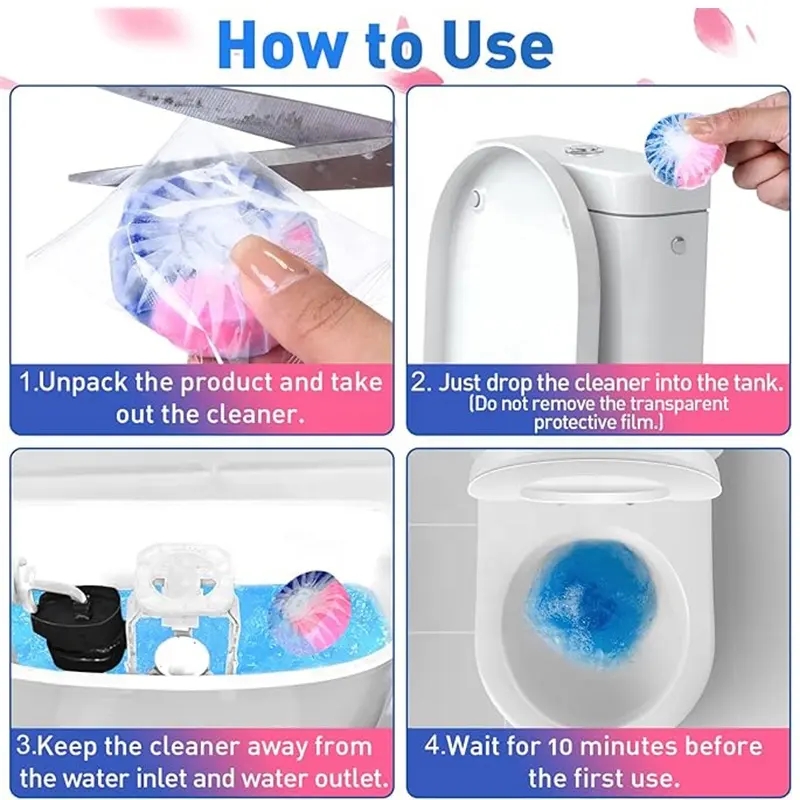 How to Use

1.Unpack the product and take out the cleaner.

2. Just drop the cleaner into the tank. (Do not remove the transparent protective film.)

3.Keep the cleaner away from the water inlet and water outlet.

4.Wait for 10 minutes before the first use.